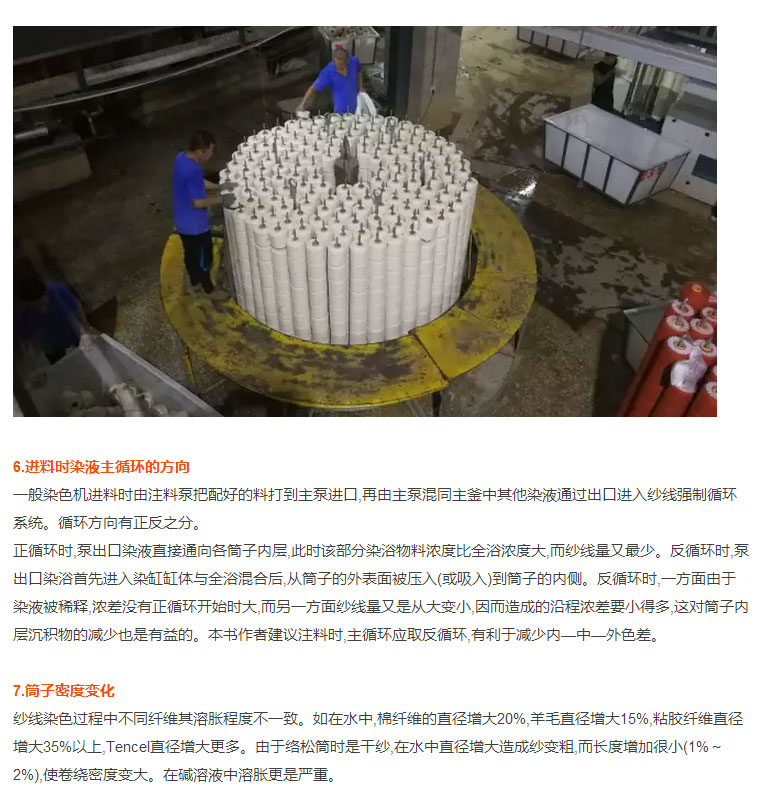 6.进料时染液主循环的方向

一般染色机进料时由注料泵把配好的料打到主泵进口,再由主泵混同主釜中其他染液通过出口进入纱线强制循环系统。循环方向有正反之分。

正循环时,泵出口染液直接通向各筒子内层,此时该部分染浴物料浓度比全浴浓度大,而纱线量又最少。反循环时,泵出口染浴首先进入染缸缸体与全浴混合后,从筒子的外表面被压入(或吸入)到筒子的内侧。反循环时,一方面由于染液被稀释,浓差没有正循环开始时大,而另一方面纱线量又是从大变小,因而造成的沿程浓差要小得多,这对筒子内层沉积物的减少也是有益的。本书作者建议注料时,主循环应取反循环,有利于减少内—中—外色差。

7.筒子密度变化

纱线染色过程中不同纤维其溶胀程度不一致。如在水中,棉纤维的直径增大20%,羊毛直径增大15%,粘胶纤维直径增大35%以上,Tencel直径增大更多。由于络松筒时是干纱,在水中直径增大造成纱变粗,而长度增加很小(1%~2%),使卷绕密度变大。在碱溶液中溶胀更是严重。